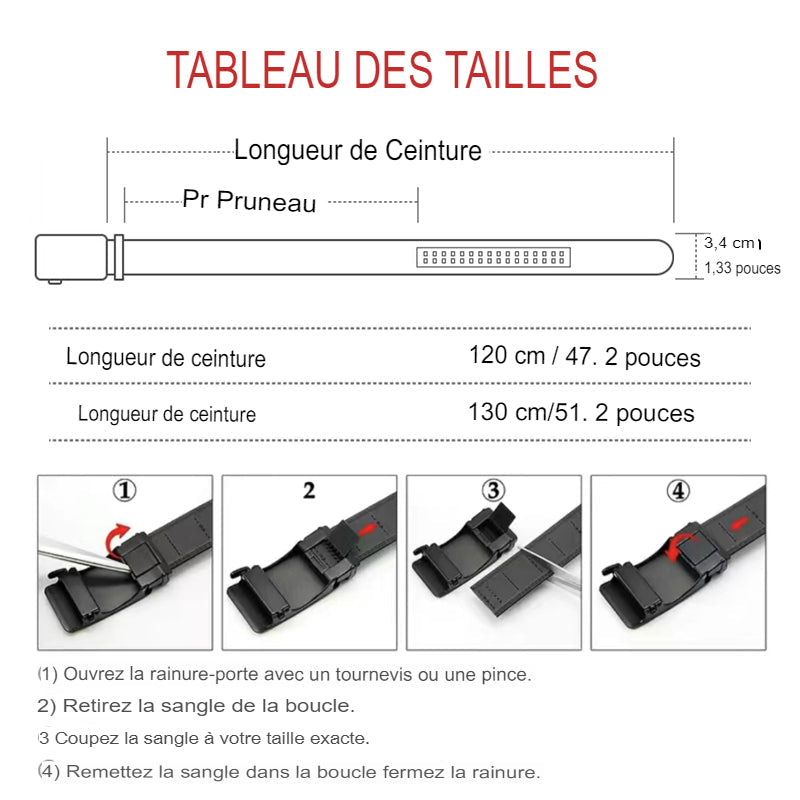 TABLEAU DES TAILLES

Longueur de Ceinture

Pr Pruneau

3,4 cm
1,33 pouces

| Longueur de ceinture | 120 cm / 47. 2 pouces |
|---|---|
| Longueur de ceinture | 130 cm/51. 2 pouces |

①

2

③

④

(1) Ouvrez la rainure-porte avec un tournevis ou une pince.

2) Retirez la sangle de la boucle.

3 Coupez la sangle à votre taille exacte.

(4) Remettez la sangle dans la boucle fermez la rainure.